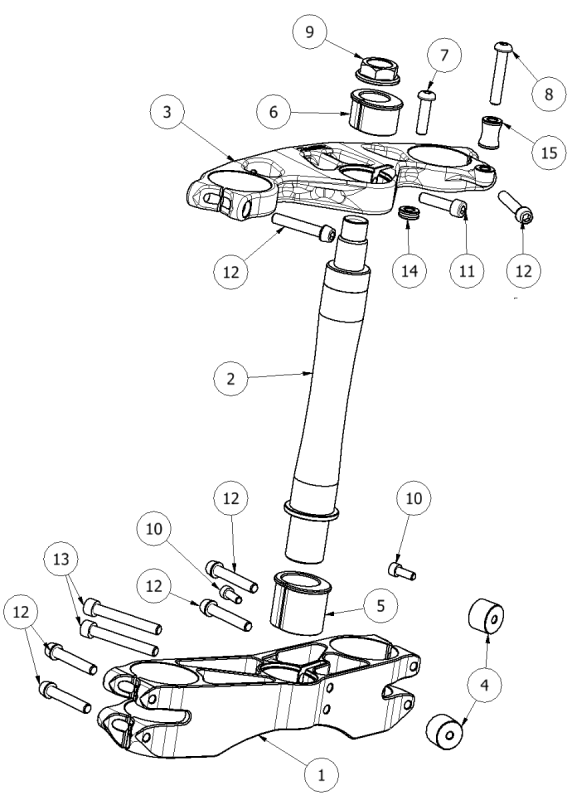 9
7
8
3
6
15
12
14
11
12
2
12
10
10
13
12
5
12
4
1