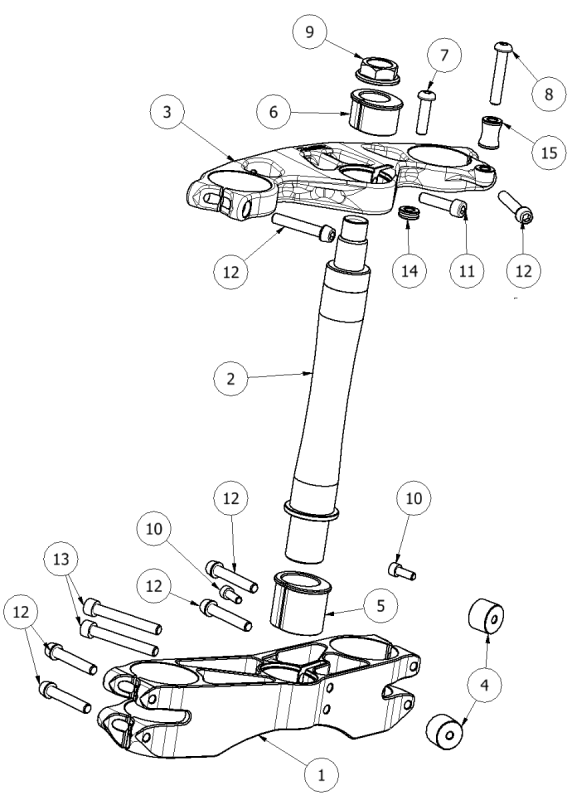 9
7
8
3
6
15
12
14
11
12
2
12
10
10
13
12
5
12
4
1